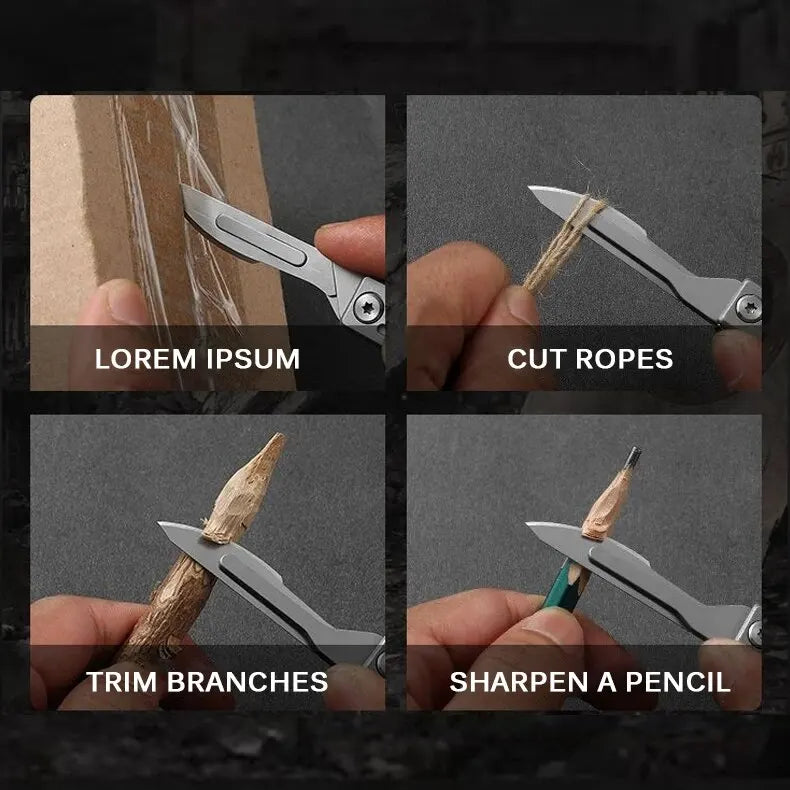 LOREM IPSUM

CUT ROPES

TRIM BRANCHES

SHARPEN A PENCIL