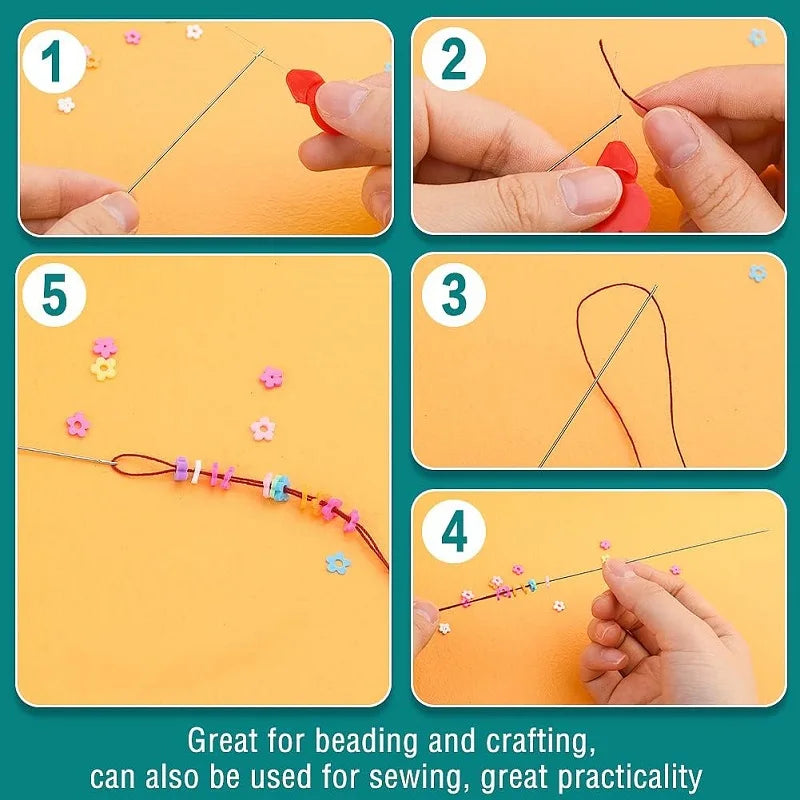 1

2

5

3

4

Great for beading and crafting, can also be used for sewing, great practicality