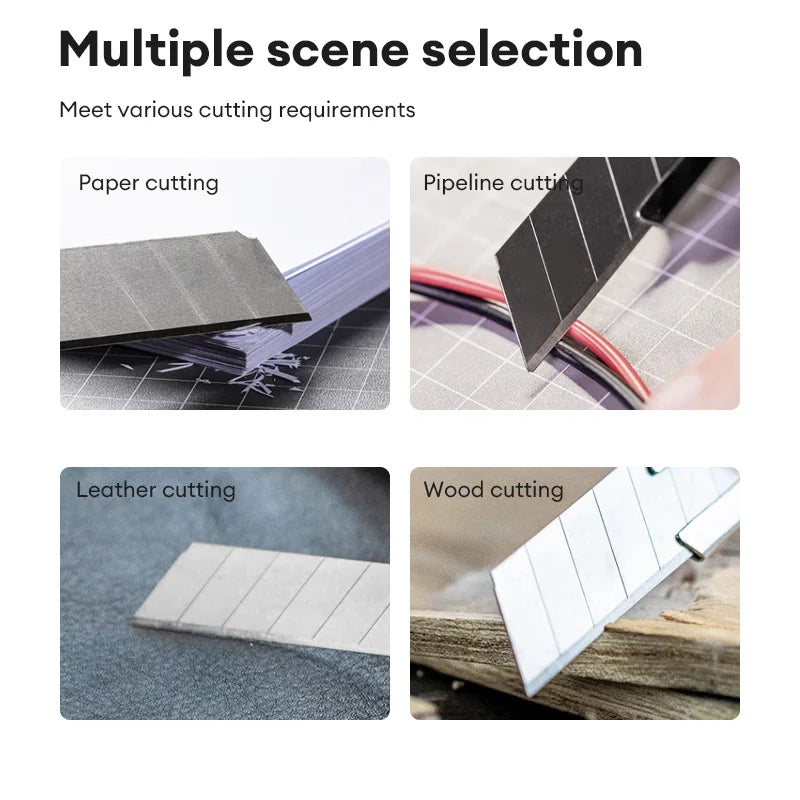 Multiple scene selection

Meet various cutting requirements

Paper cutting

Pipeline cutting

Leather cutting

Wood cutting