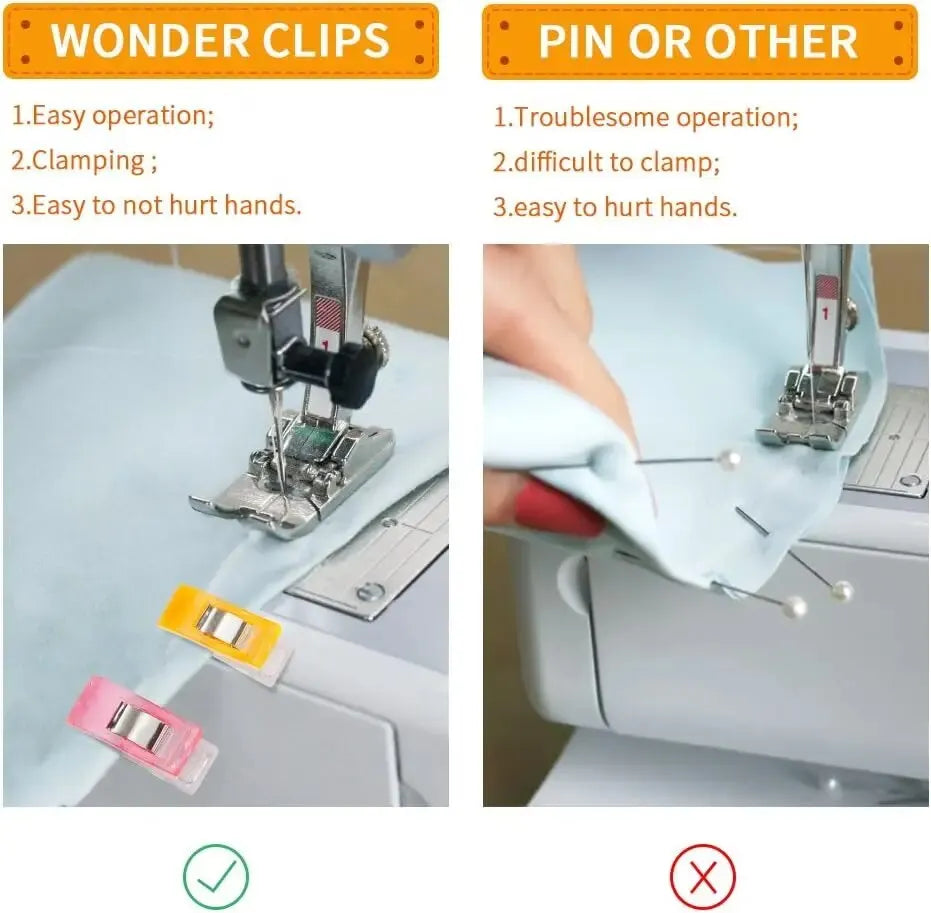 WONDER CLIPS

1.Easy operation;

2.Clamping ;

3.Easy to not hurt hands.

1

PIN OR OTHER

1.Troublesome operation;

2.difficult to clamp;

3.easy to hurt hands.

1