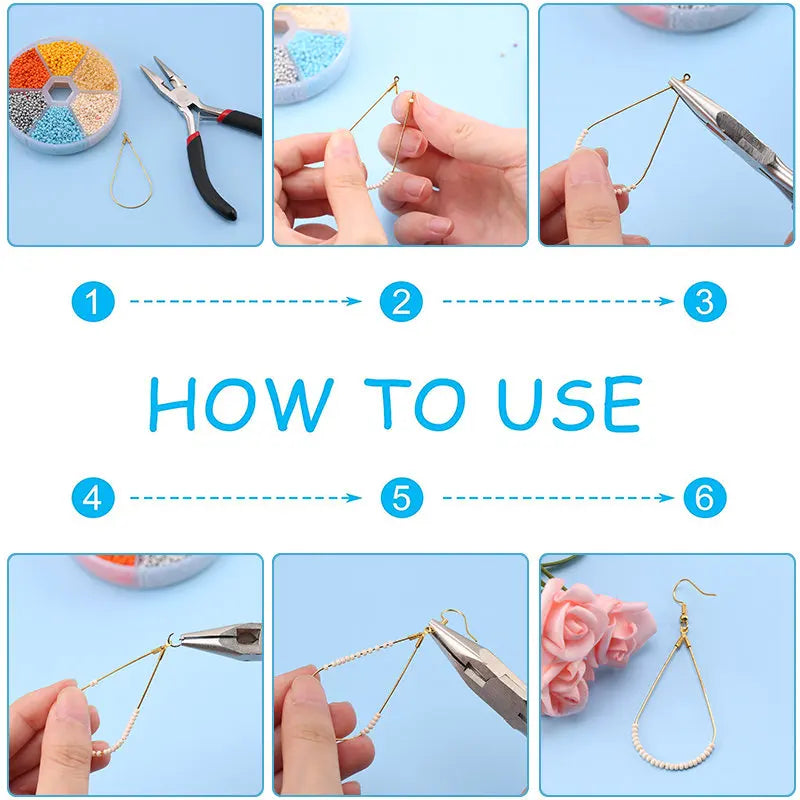 1
2
3
HOW TO USE
4
5
6